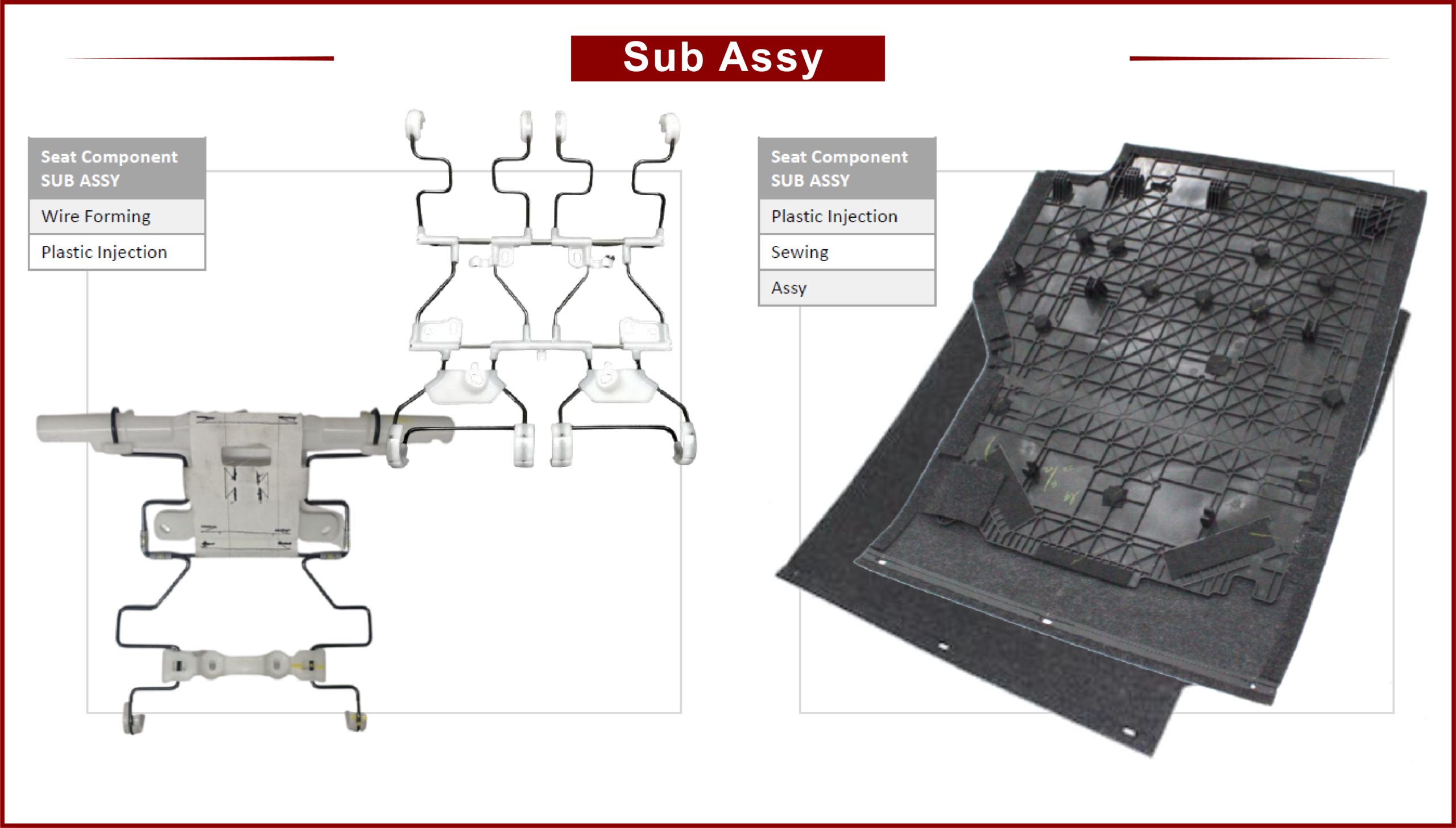 Sub Assy

| Seat Component SUB ASSY |
|---|
| Wire Forming |
| Plastic Injection |

| Seat Component SUB ASSY |
|---|
| Plastic Injection |
| Sewing |
| Assy |